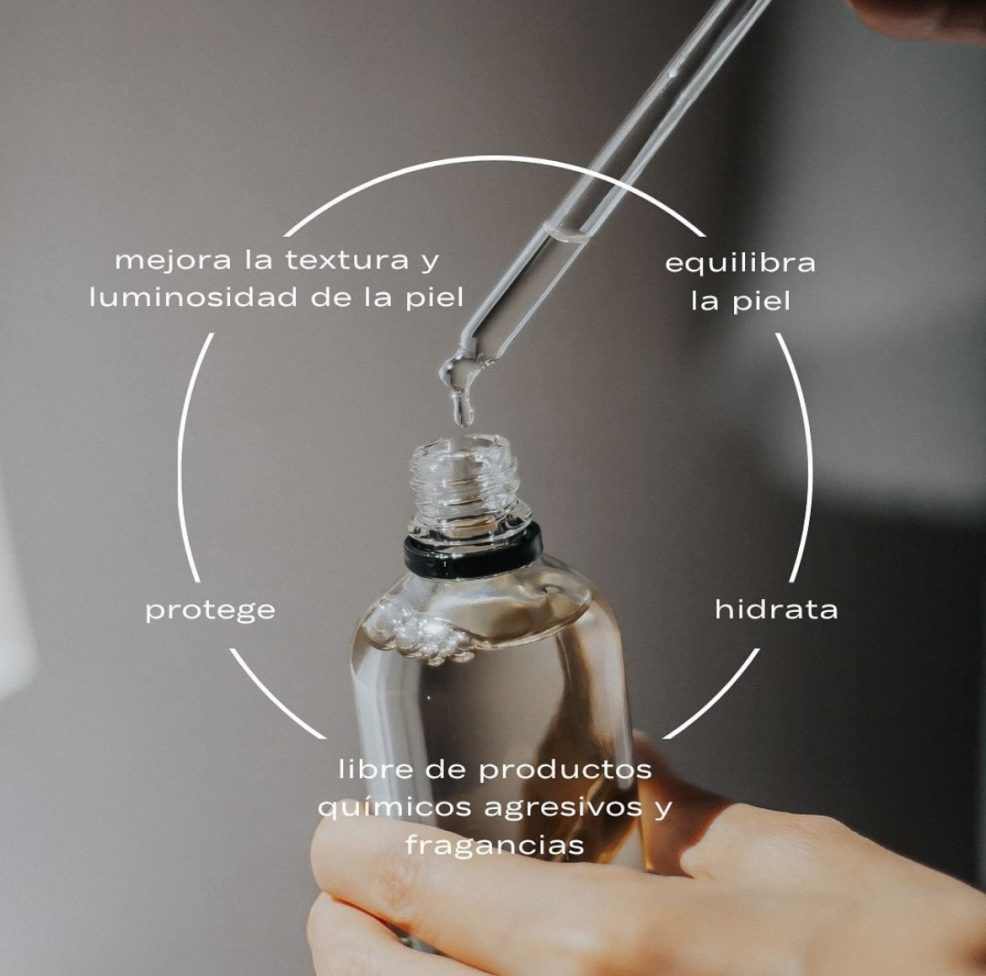 mejora la textura y luminosidad de la piel

equilibra la piel

protege

hidrata

libre de productos químicos agresivos y fragancias